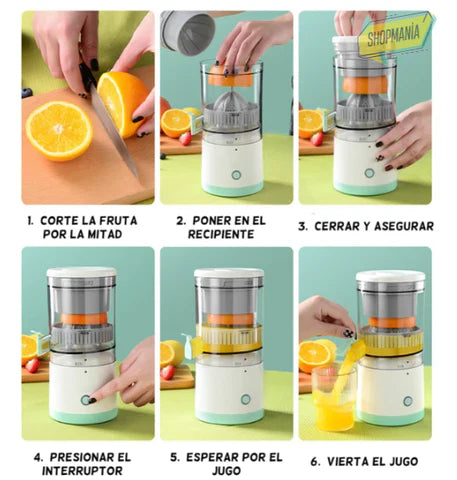 SHOPMANÍA

1. CORTE LA FRUTA POR LA MITAD

2. PONER EN EL RECIPIENTE

3. CERRAR Y ASEGURAR

4. PRESIONAR EL INTERRUPTOR

5. ESPERAR POR EL JUGO

6. VIERTA EL JUGO